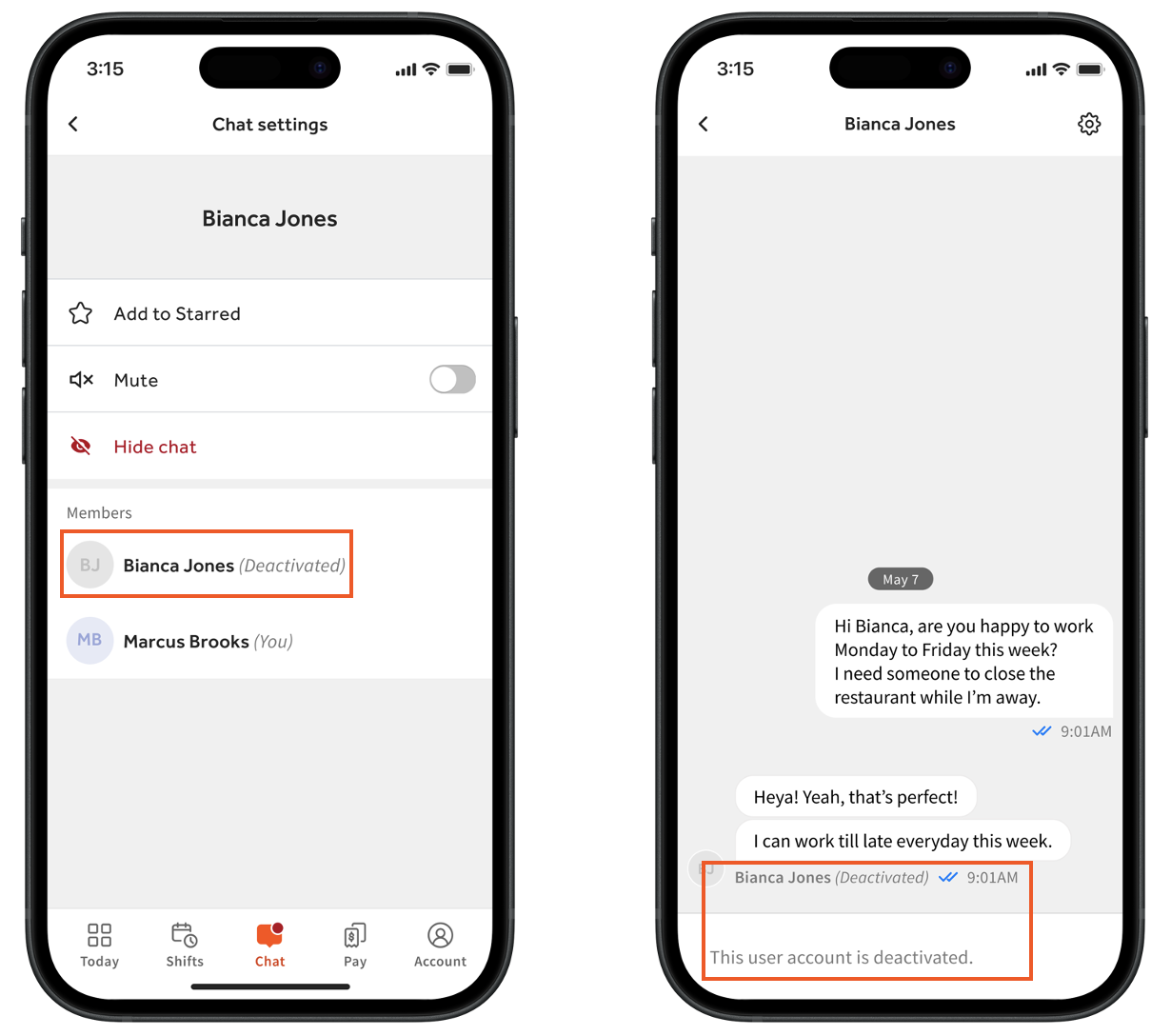 3:15

Chat settings

Bianca Jones

Add to Starred

Mute

Hide chat

Members

BJ Bianca Jones (Deactivated)

MB Marcus Brooks (You)

Today Shifts Chat Pay Account

3:15

Bianca Jones

May 7

Hi Bianca, are you happy to work Monday to Friday this week? I need someone to close the restaurant while I'm away.

9:01AM

Heya! Yeah, that's perfect!

I can work till late everyday this week.

BJ Bianca Jones (Deactivated) 9:01AM

This user account is deactivated.