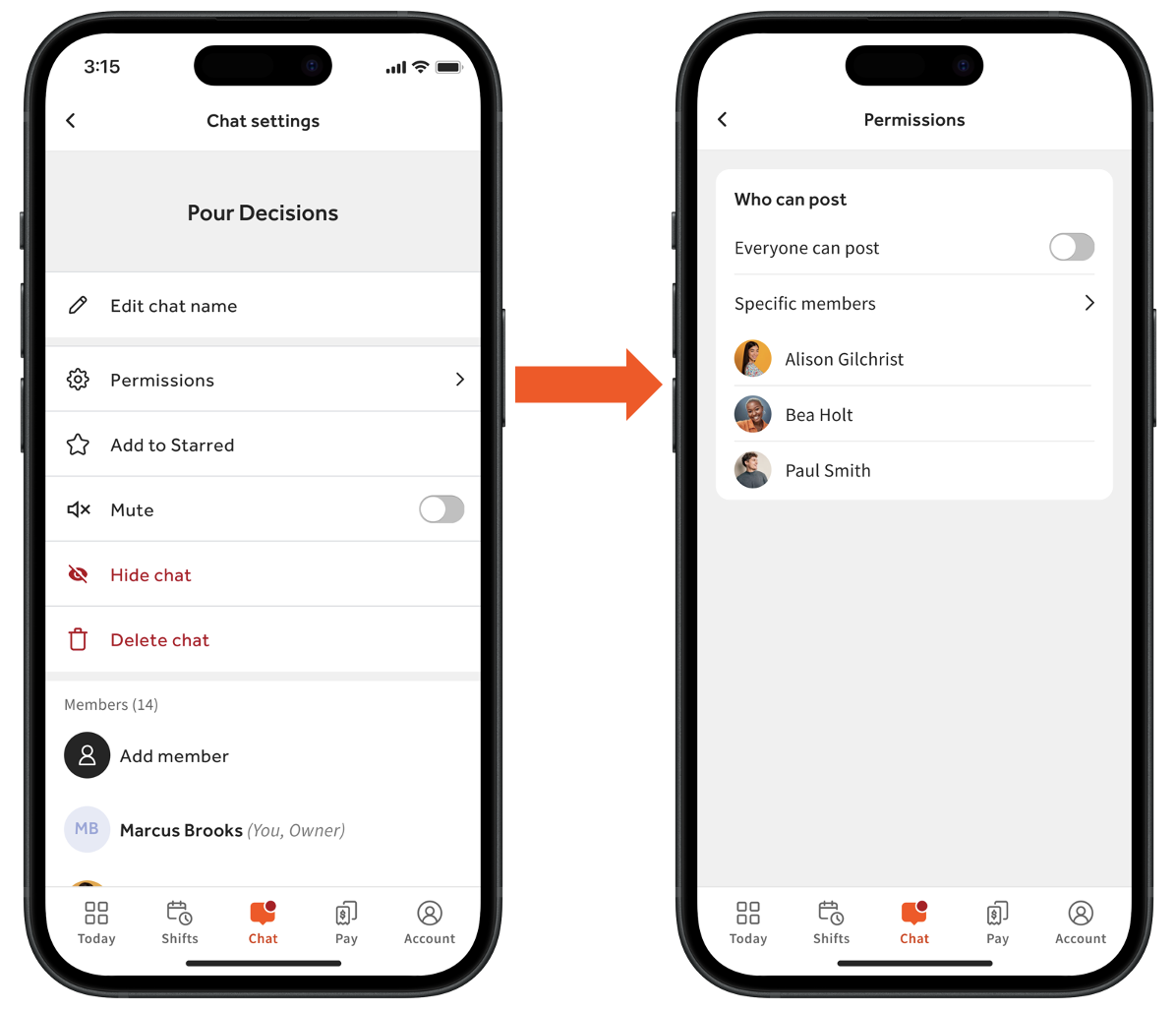 3:15

Chat settings

Pour Decisions

Edit chat name

Permissions

Add to Starred

Mute

Hide chat

Delete chat

Members (14)

Add member

MB Marcus Brooks (You, Owner)

Today Shifts Chat Pay Account

Permissions

Who can post

Everyone can post

Specific members

Alison Gilchrist

Bea Holt

Paul Smith

Today Shifts Chat Pay Account