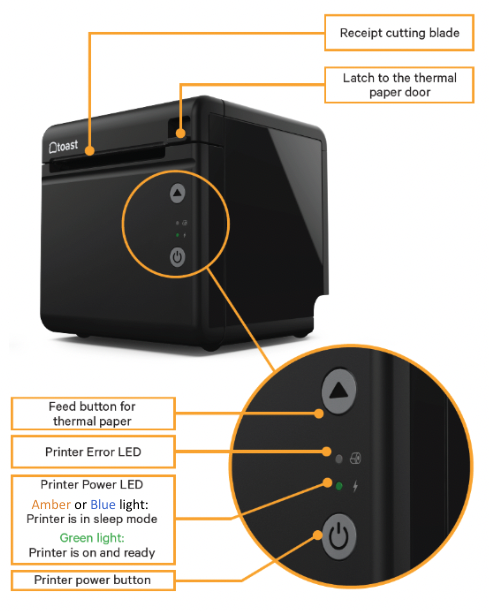 Receipt cutting blade

Latch to the thermal paper door

toast

Feed button for thermal paper

Printer Error LED

Printer Power LED

Amber or Blue light: Printer is in sleep mode

Green light: Printer is on and ready

Printer power button