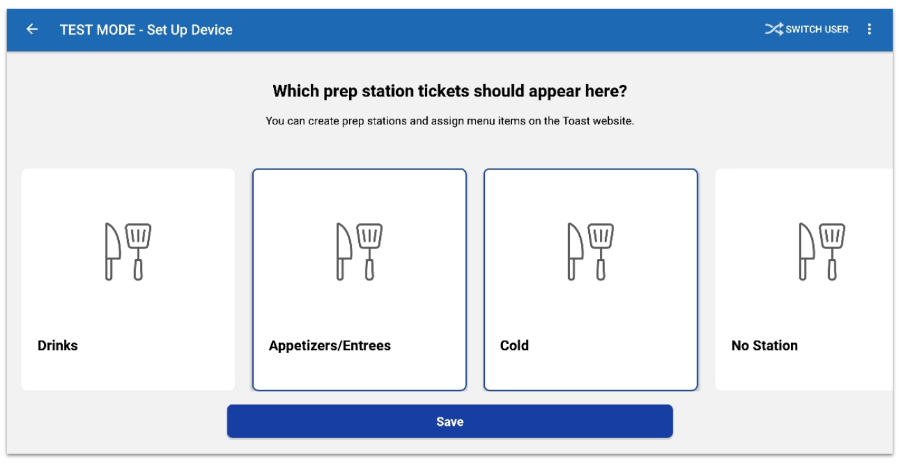 TEST MODE - Set Up Device

SWITCH USER

Which prep station tickets should appear here?

You can create prep stations and assign menu items on the Toast website.

Drinks

Appetizers/Entrees

Cold

No Station

Save