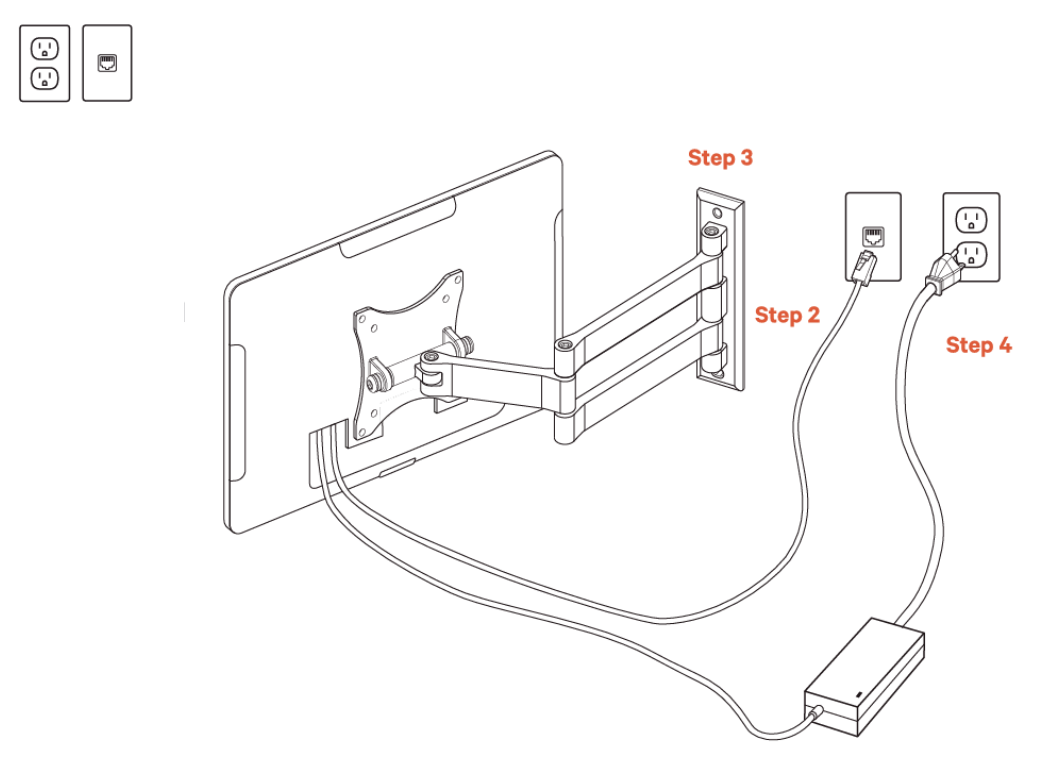 Step 3
Step 2
Step 4