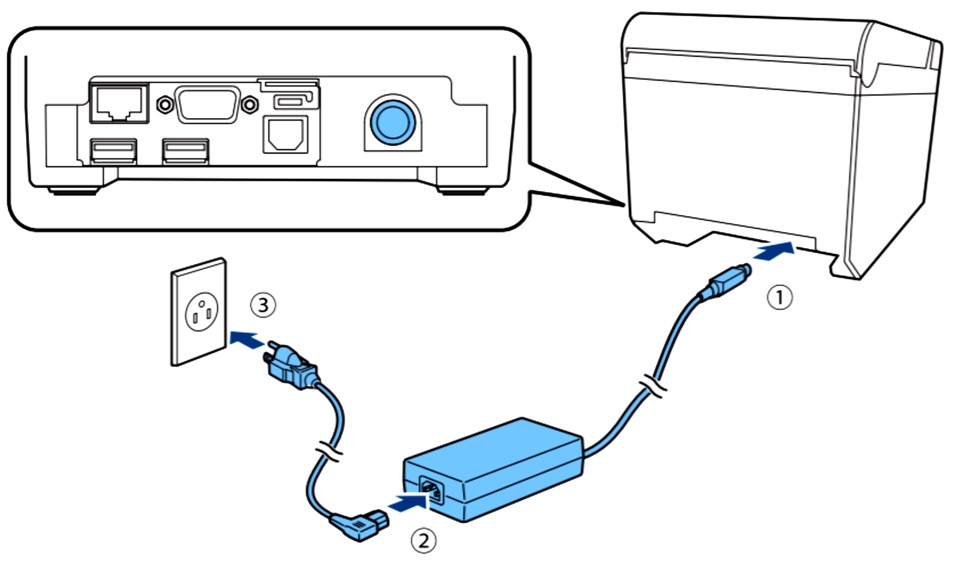 ③
①
②