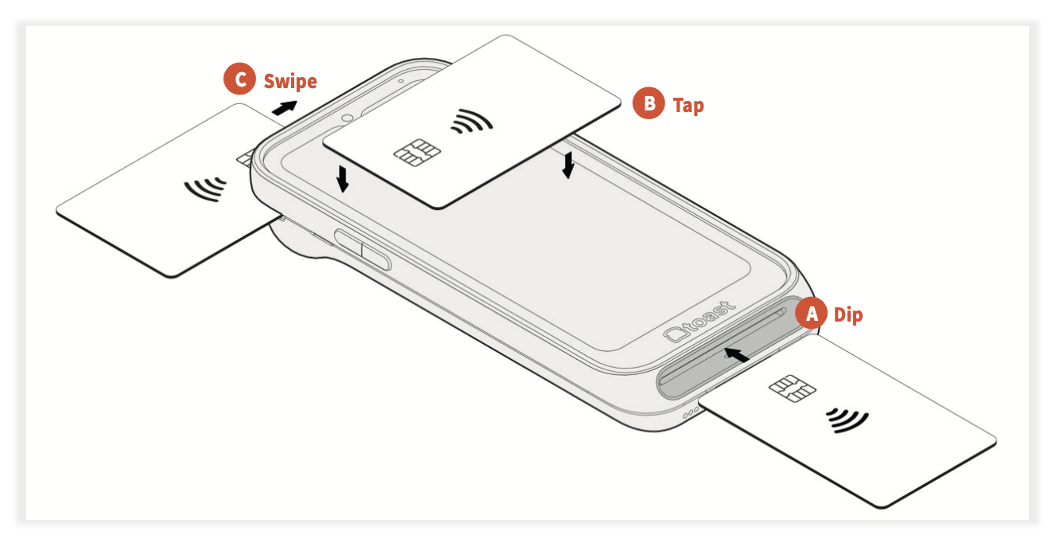 C Swipe

B Tap

toast

A Dip