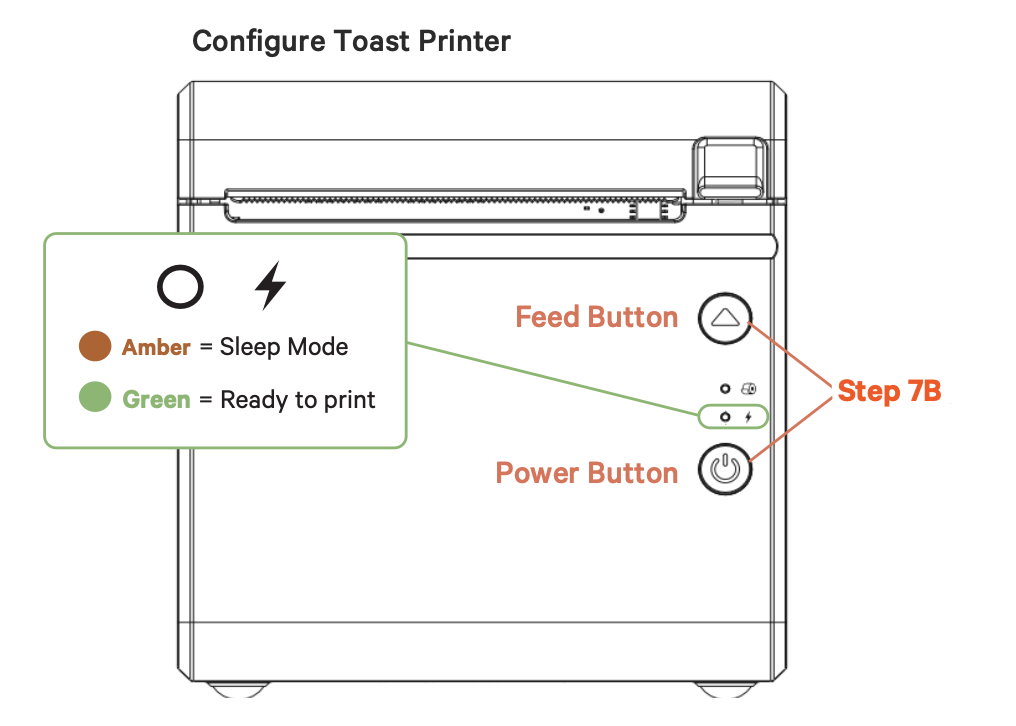 Configure Toast Printer

Amber = Sleep Mode

Green = Ready to print

Feed Button

Step 7B

Power Button