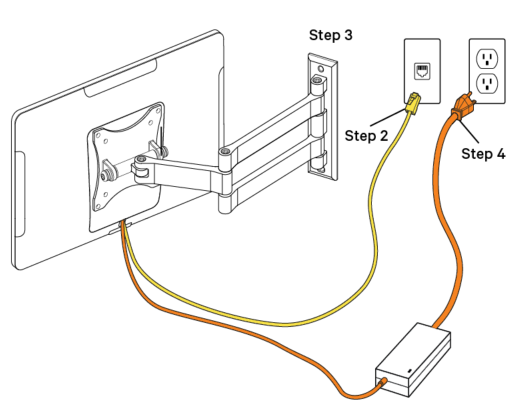 Step 3
Step 2
Step 4