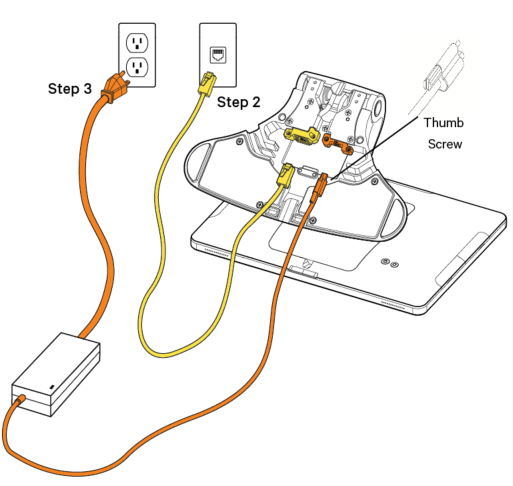 Step 3

Step 2

Thumb Screw