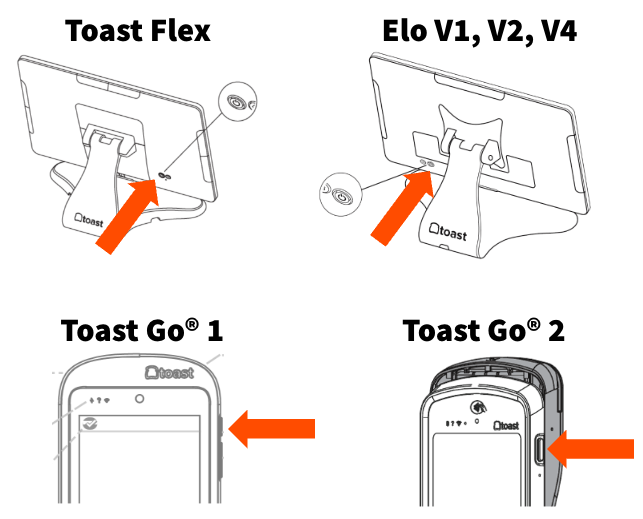 Toast Flex

toast

Elo V1, V2, V4

toast

Toast Go® 1

toast

Toast Go® 2

toast